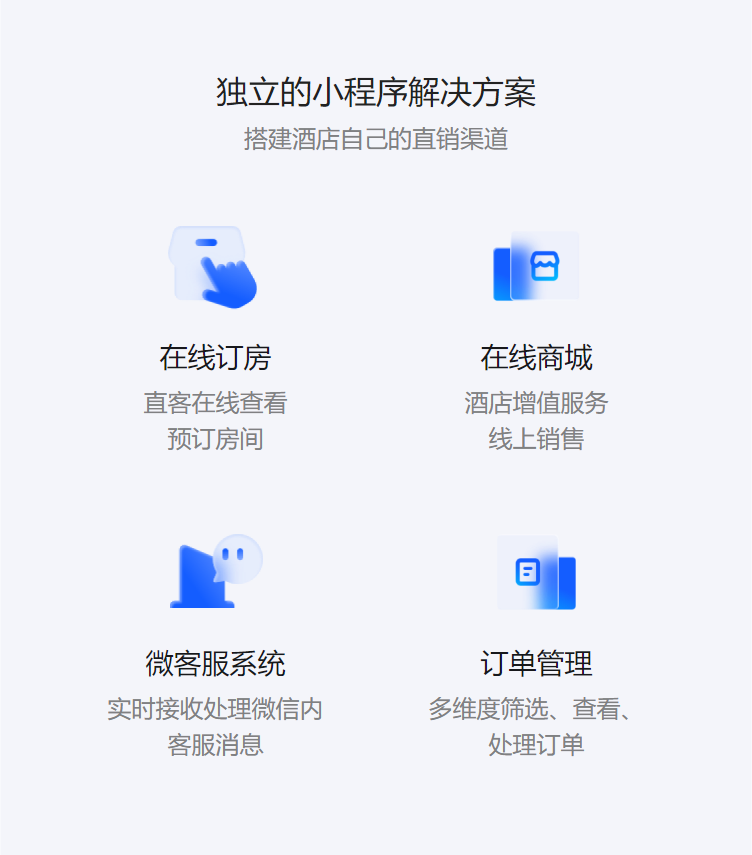 独立的小程序解决方案
搭建酒店自己的直销渠道

在线订房
直客在线查看预订房间

在线商城
酒店增值服务线上销售

微客服系统
实时接收处理微信内客服消息

订单管理
多维度筛选、查看、处理订单